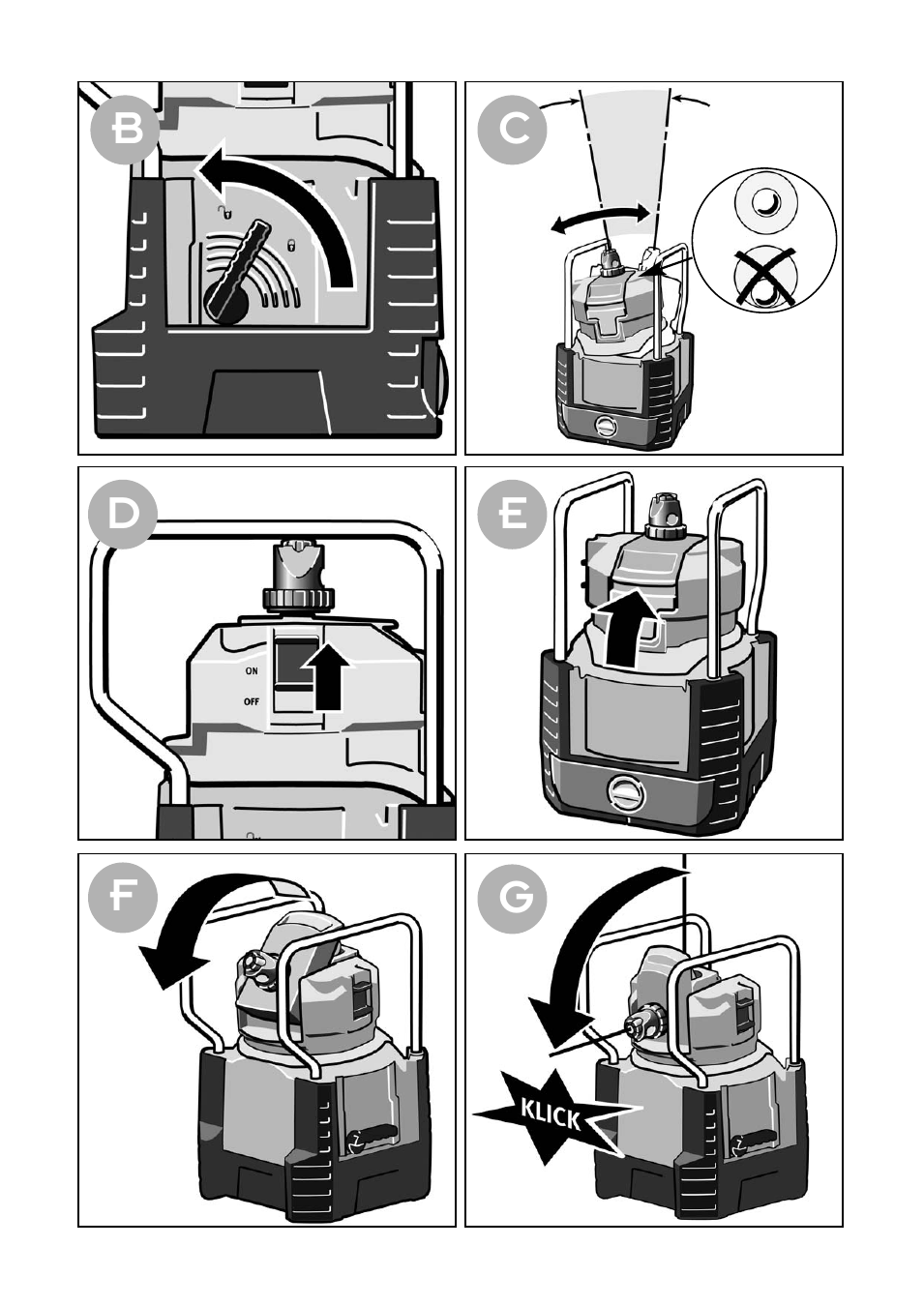 B

C

D

ON

OFF

E

F

G

KLICK