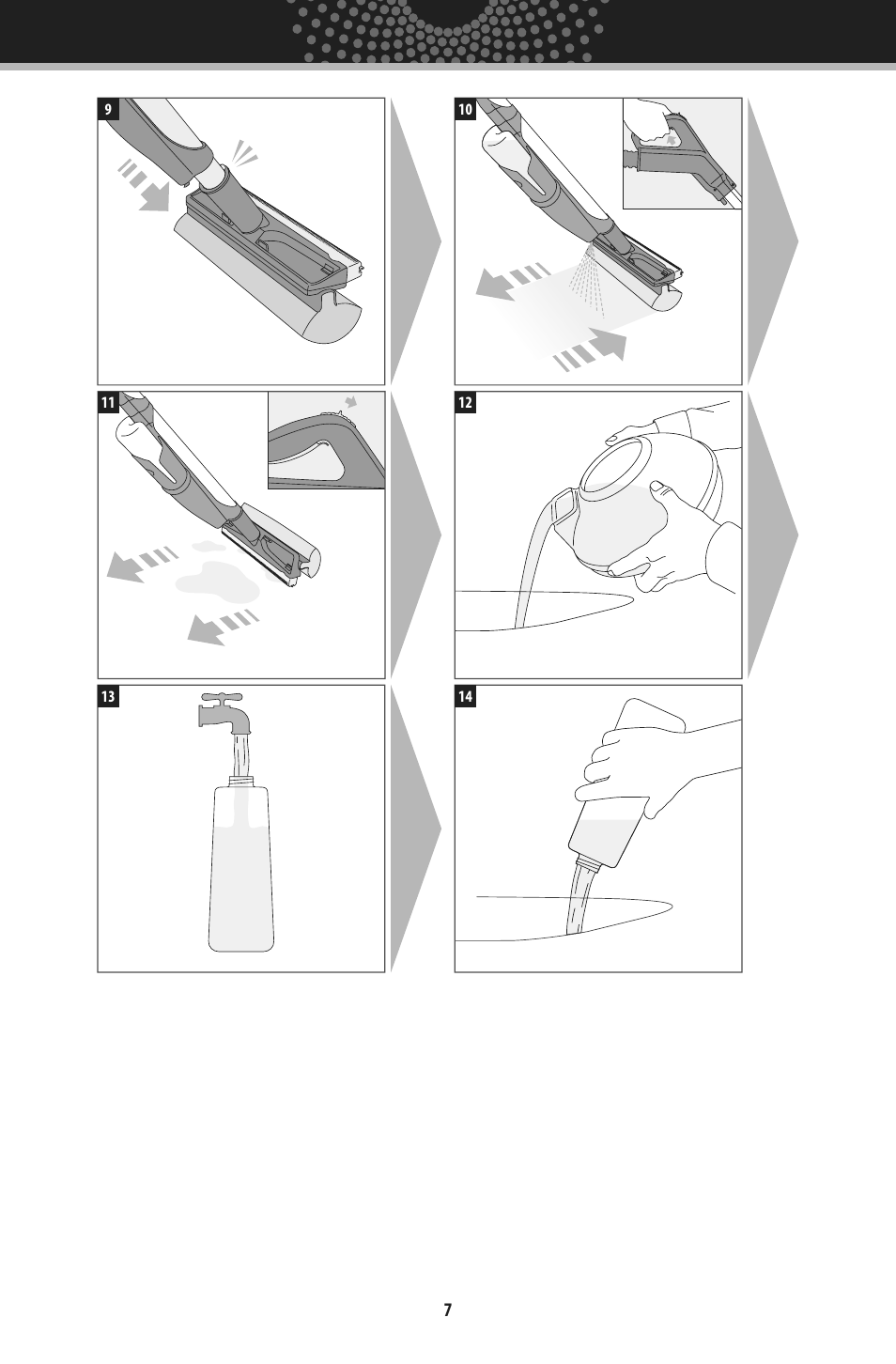 9

10

11

12

13

14

7