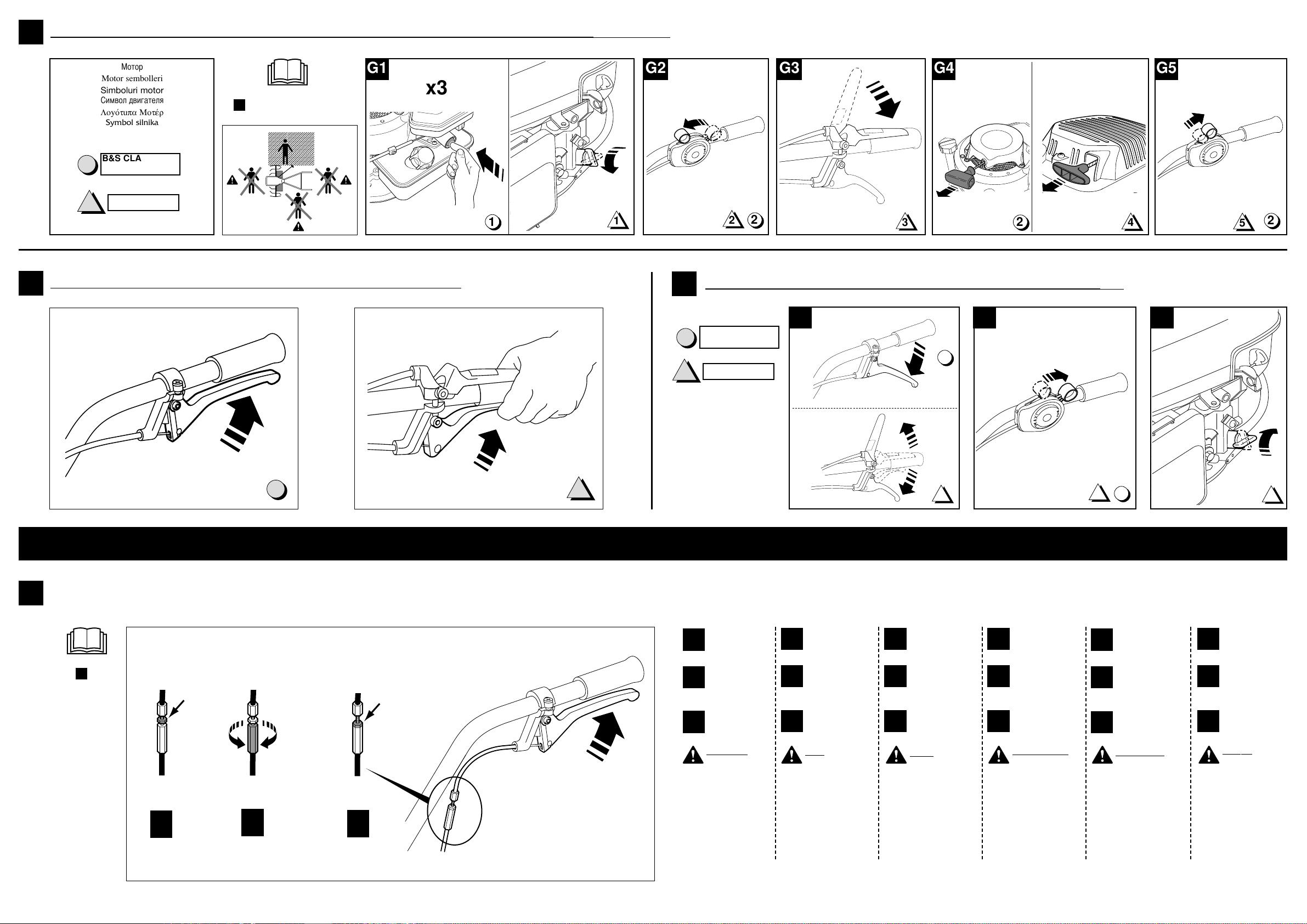 Мотор
Motor sembolleri
Simboluri motor
Символ двигателя
Λογότυπα Μοτέρ
Symbol silnika

B&S CLA

G1
x3
1
1

G2
2 2

G3
3

G4
2
4

G5
5 2