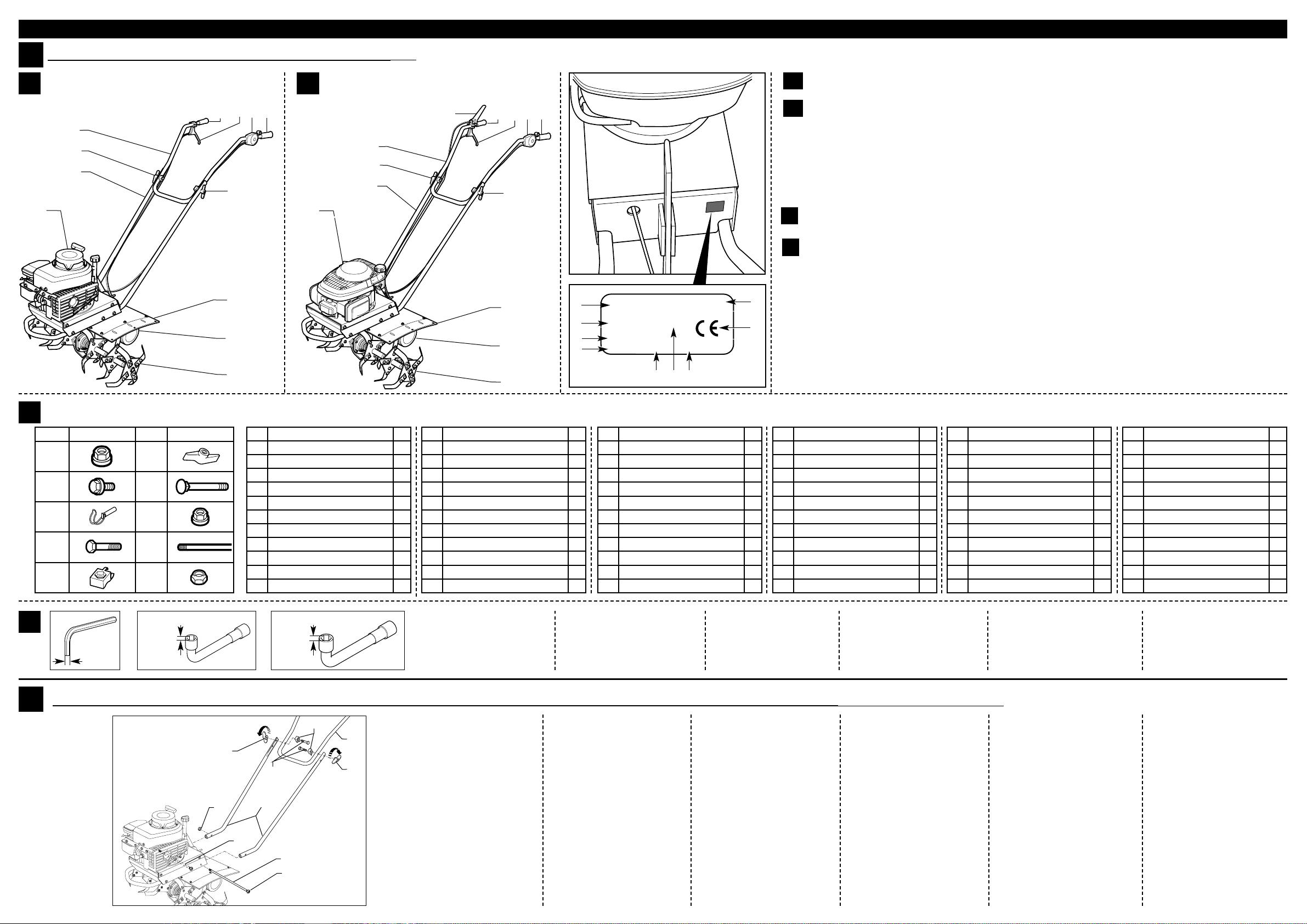 CE