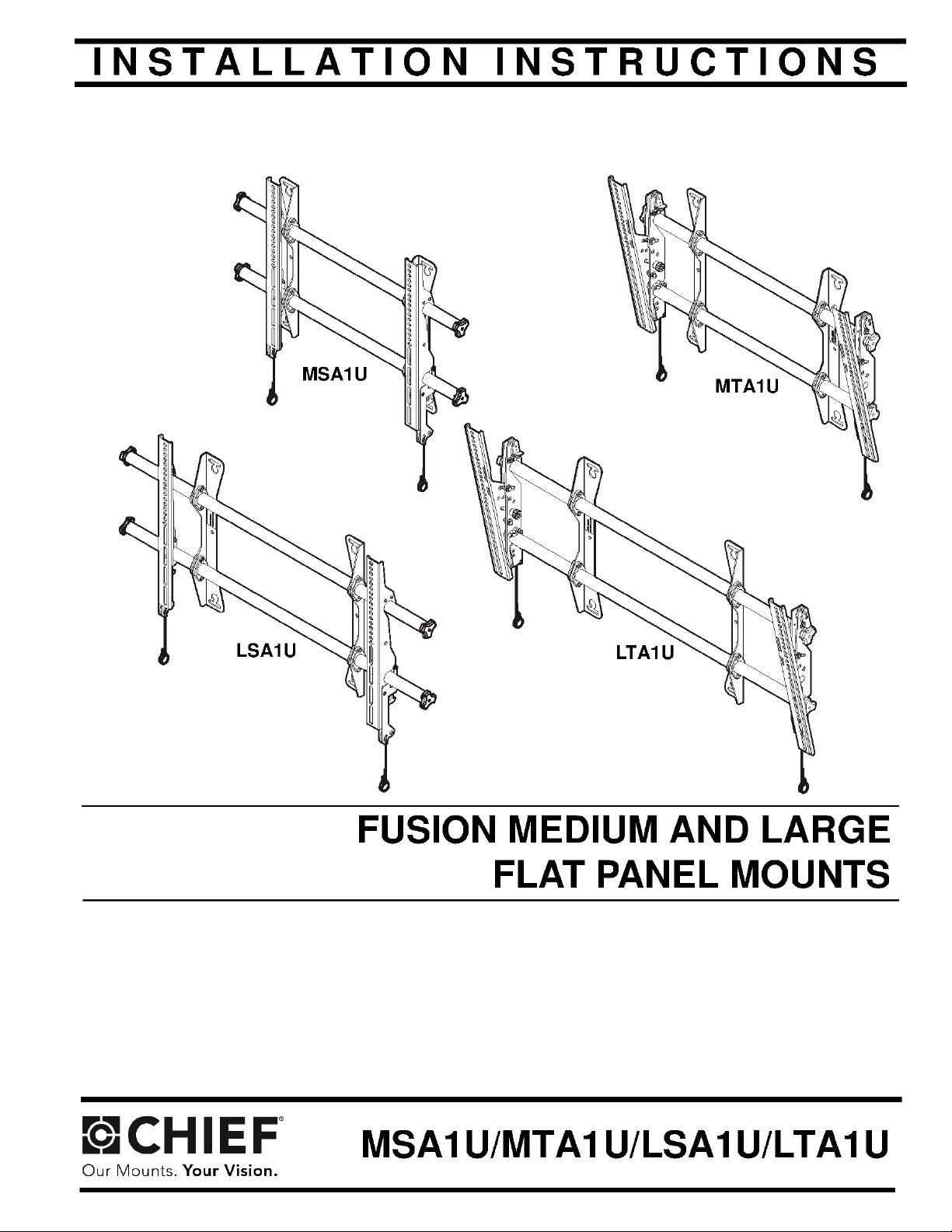 INSTALLATION INSTRUCTIONS

MSA1U

MTA1U

LSA1U

LTA1U

FUSION MEDIUM AND LARGE FLAT PANEL MOUNTS

CHIEF®
Our Mounts. Your Vision.

MSA1U/MTA1U/LSA1U/LTA1U