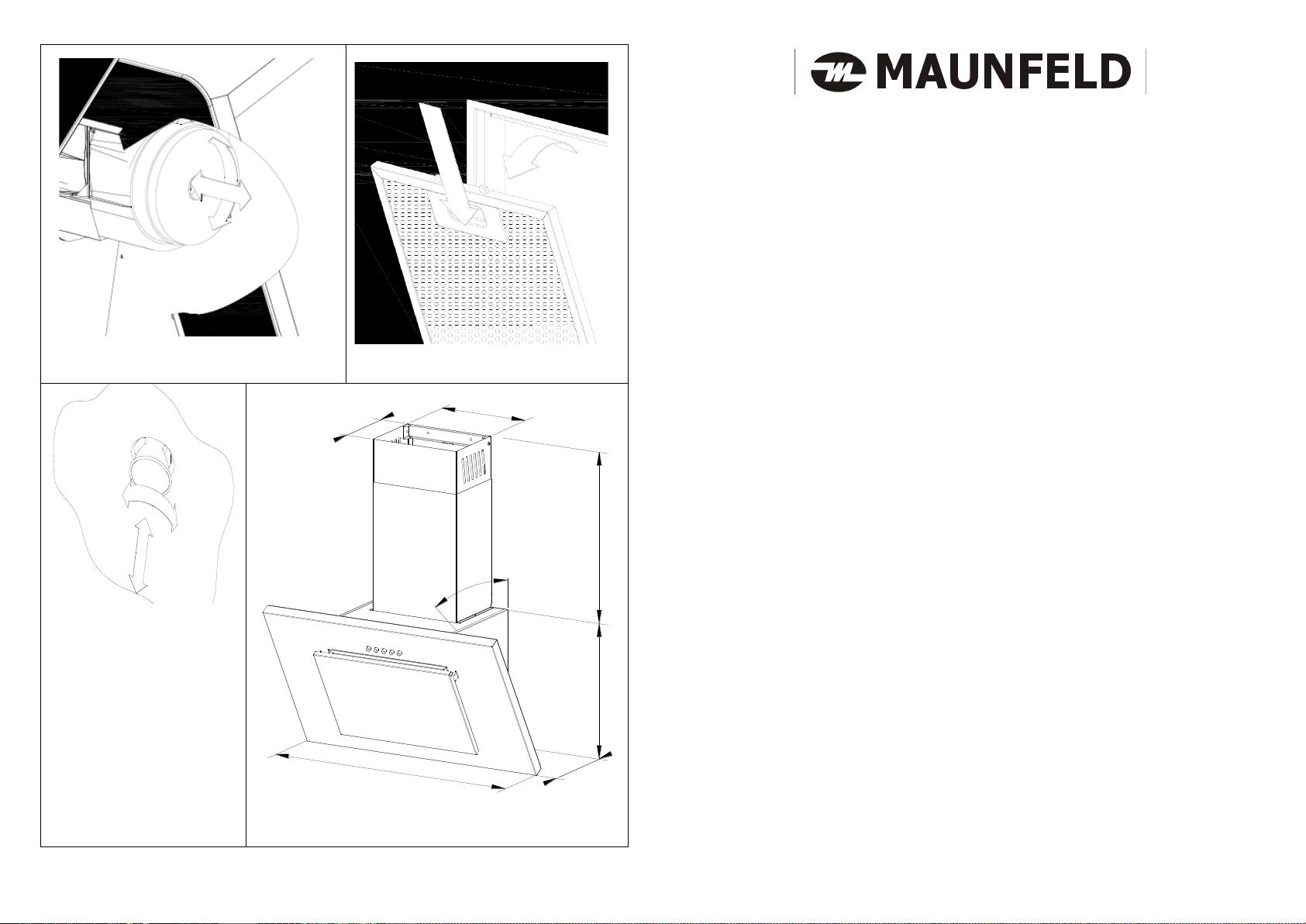 MAUNFELD