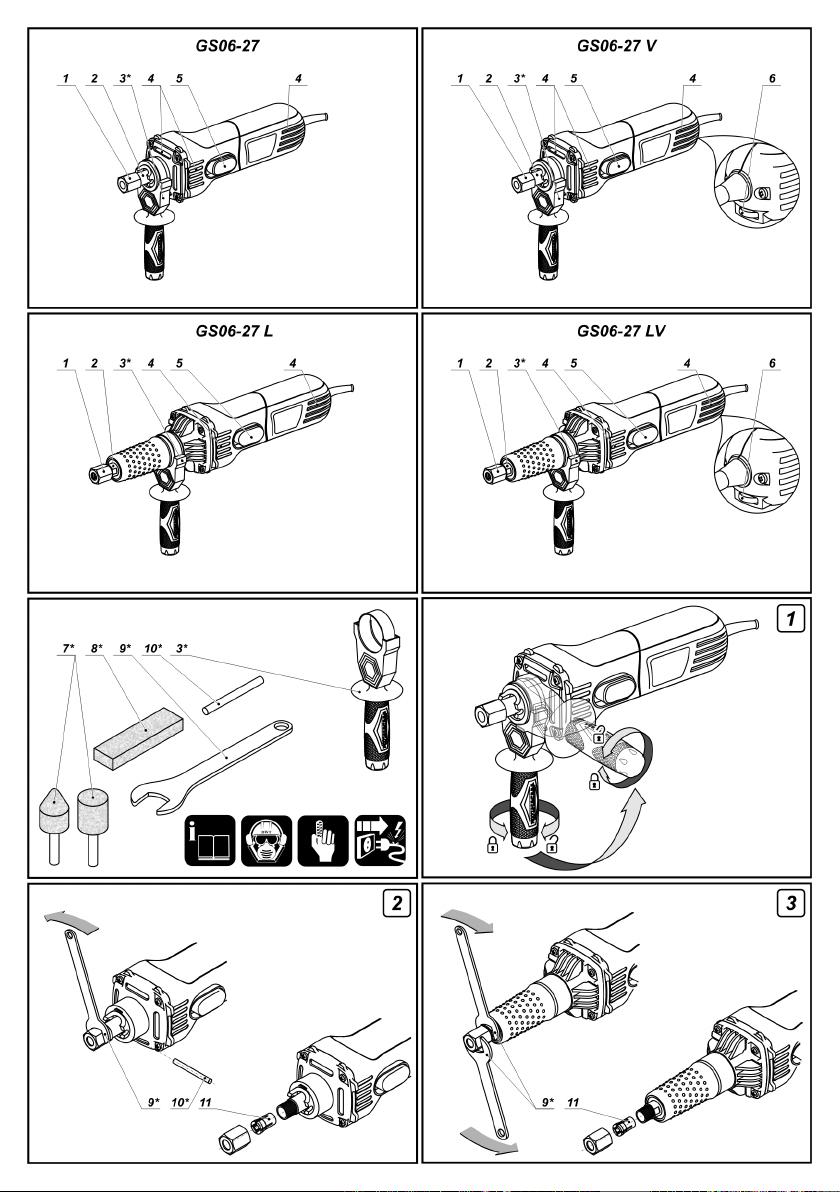 GS06-27

1 2 3* 4 5 4

GS06-27 V

1 2 3* 4 5 4 6

GS06-27 L

1 2 3* 4 5 4

GS06-27 LV

1 2 3* 4 5 4 6

7* 8* 9* 10* 3*

1

2

9* 10* 11

3

9* 11