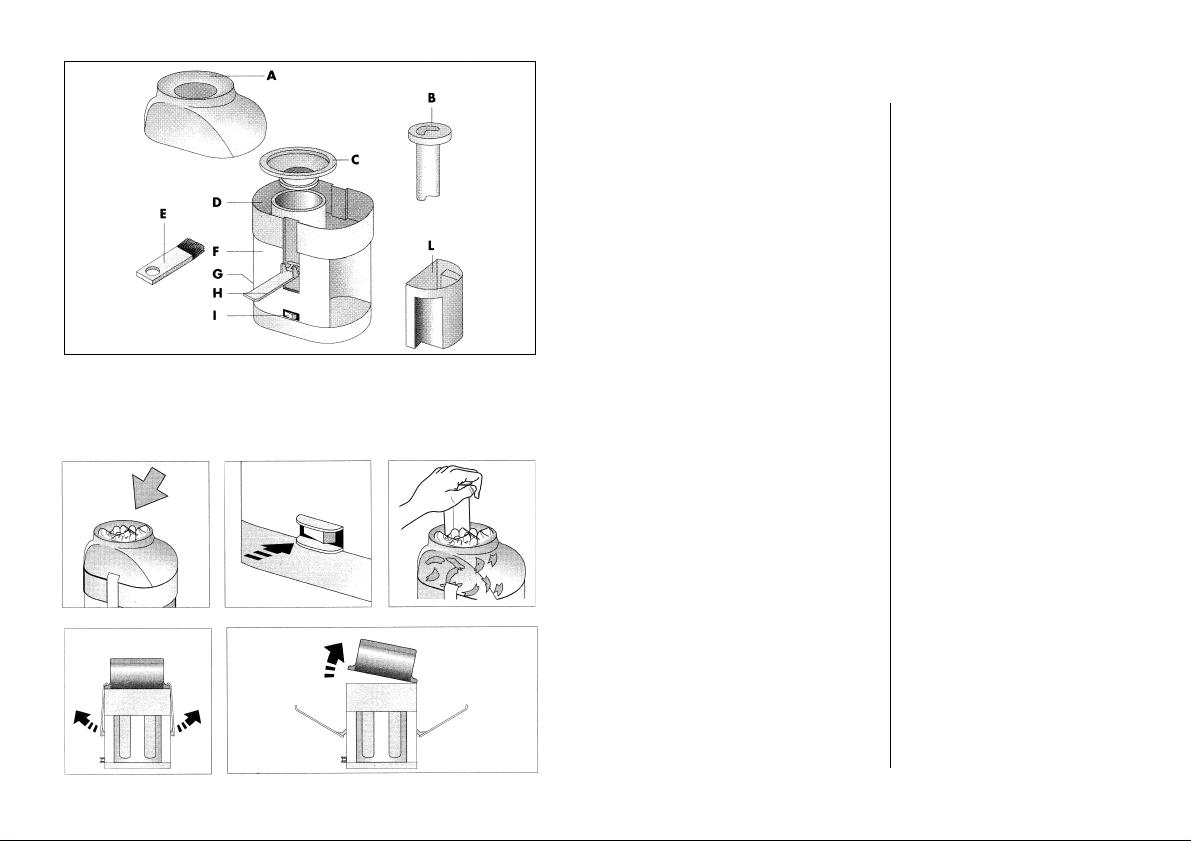 A
B
C
D
E
F
G
H
I
L