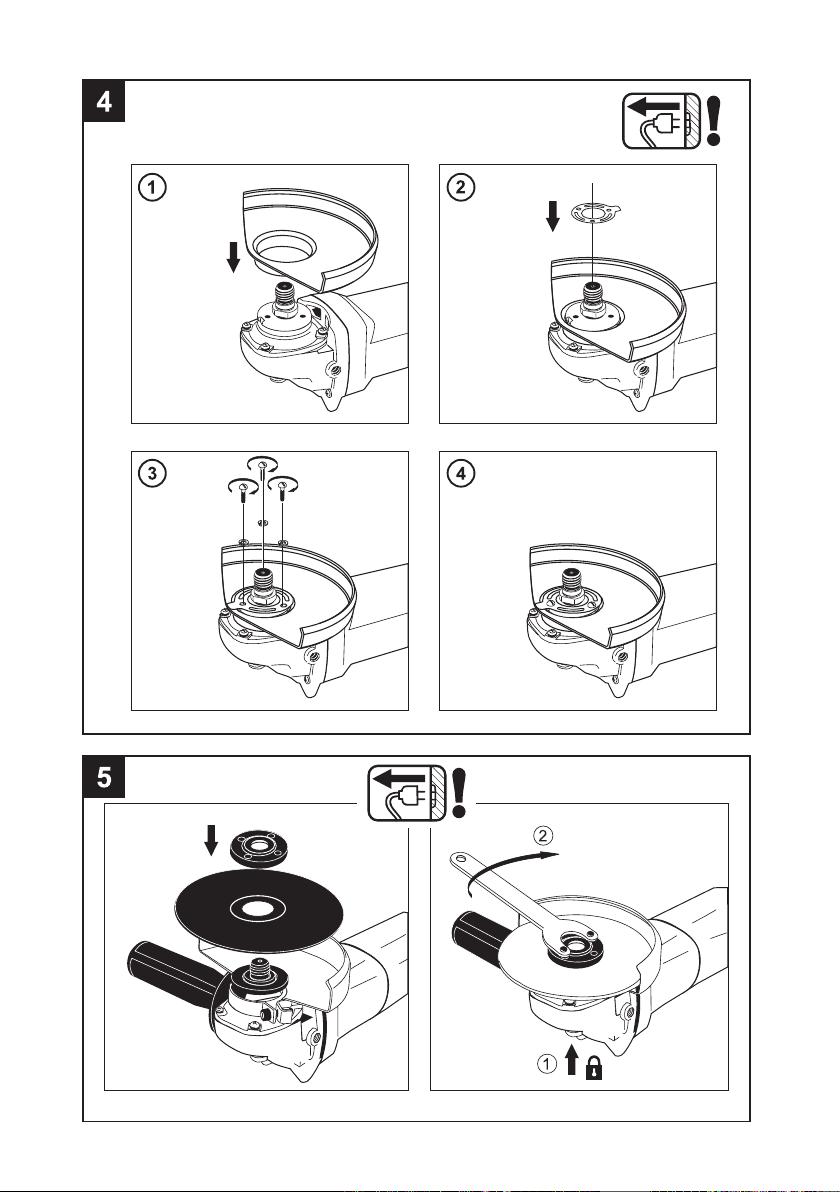 4

1

2

3

4

5

2

1